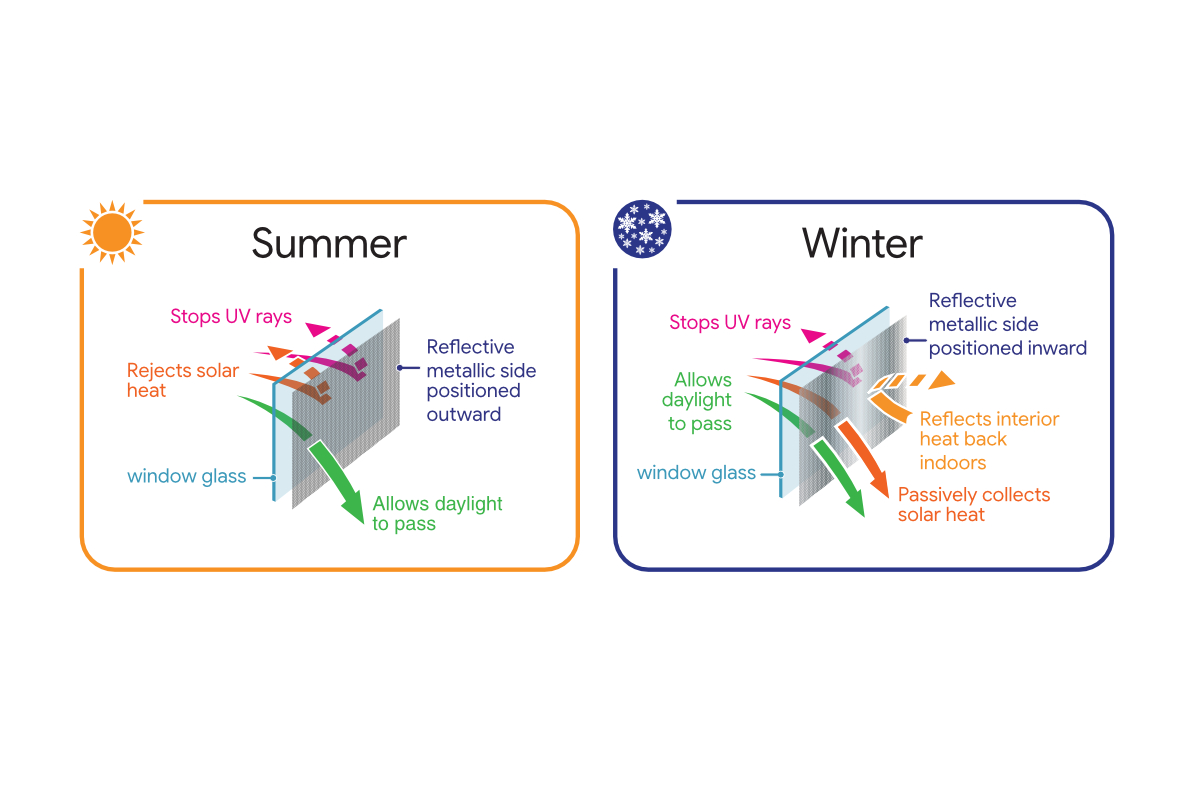 Summer

Stops UV rays

Rejects solar heat

Reflective metallic side positioned outward

window glass

Allows daylight to pass

Winter

Stops UV rays

Reflective metallic side positioned inward

Allows daylight to pass

Reflects interior heat back indoors

window glass

Passively collects solar heat